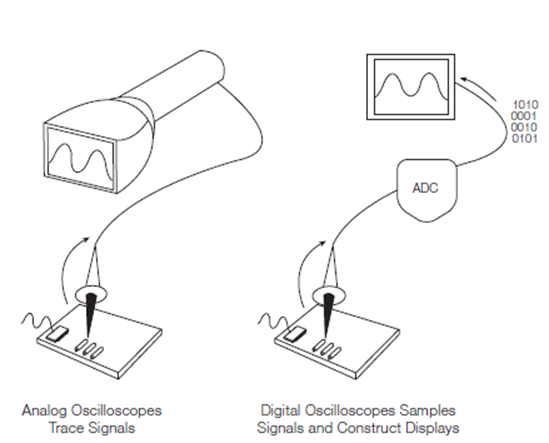 1010
0001
0010
0101

ADC

Analog Oscilloscopes Trace Signals

Digital Oscilloscopes Samples Signals and Construct Displays