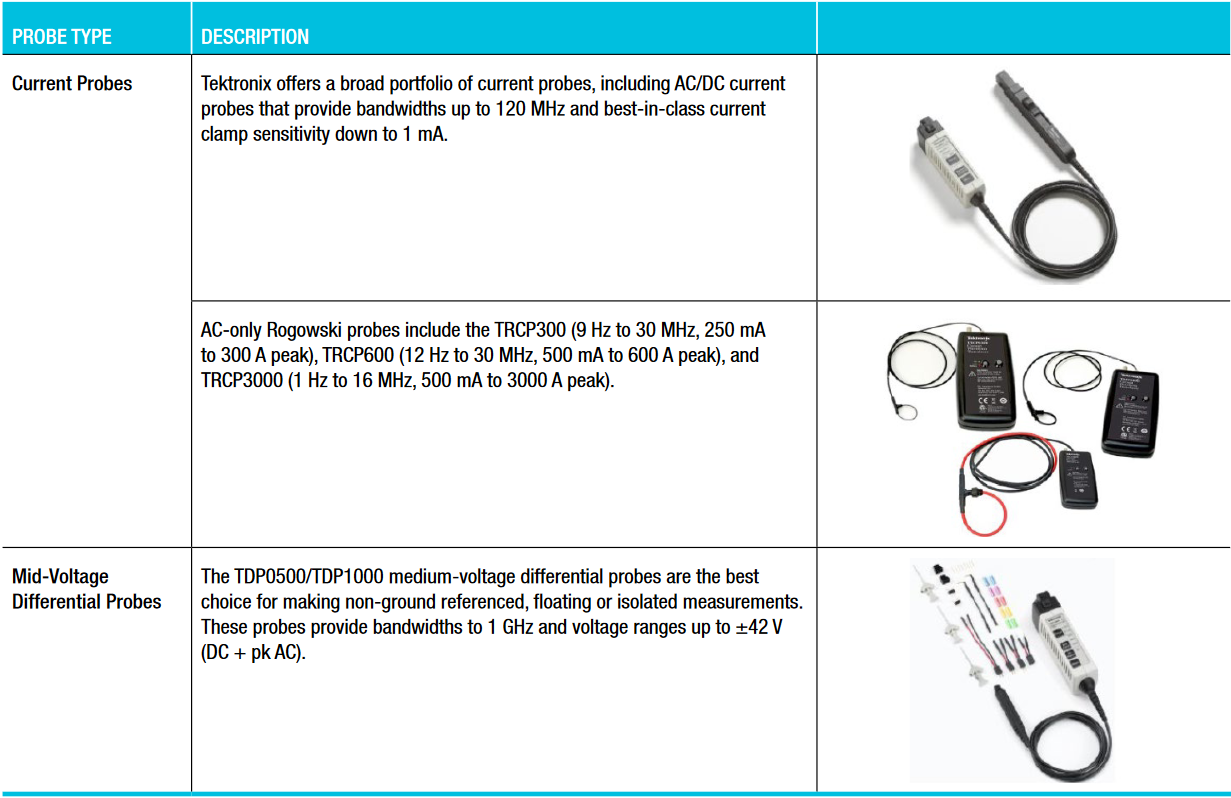 | PROBE TYPE | DESCRIPTION | |
|---|---|---|
| Current Probes | Tektronix offers a broad portfolio of current probes, including AC/DC current probes that provide bandwidths up to 120 MHz and best-in-class current clamp sensitivity down to 1 mA. | |
| | AC-only Rogowski probes include the TRCP300 (9 Hz to 30 MHz, 250 mA to 300 A peak), TRCP600 (12 Hz to 30 MHz, 500 mA to 600 A peak), and TRCP3000 (1 Hz to 16 MHz, 500 mA to 3000 A peak). | |
| Mid-Voltage Differential Probes | The TDP0500/TDP1000 medium-voltage differential probes are the best choice for making non-ground referenced, floating or isolated measurements. These probes provide bandwidths to 1 GHz and voltage ranges up to ±42 V (DC + pk AC). | |