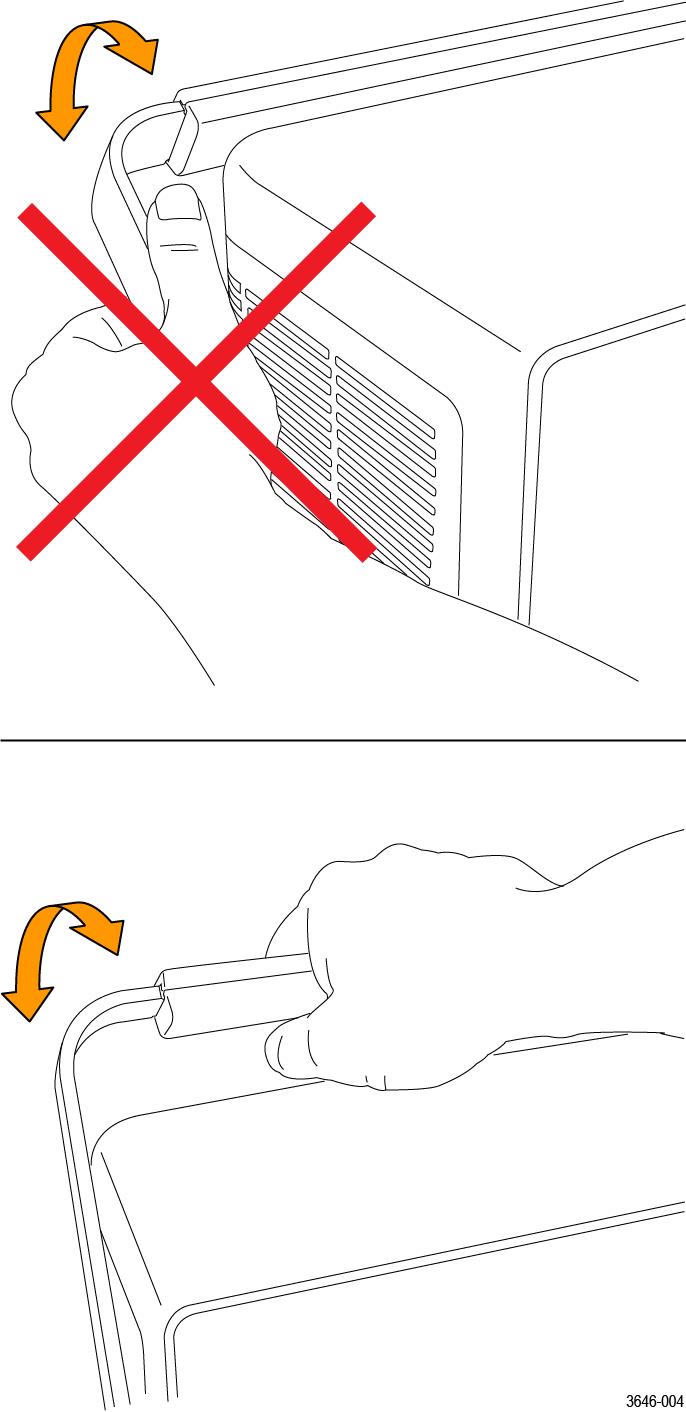 3646-004