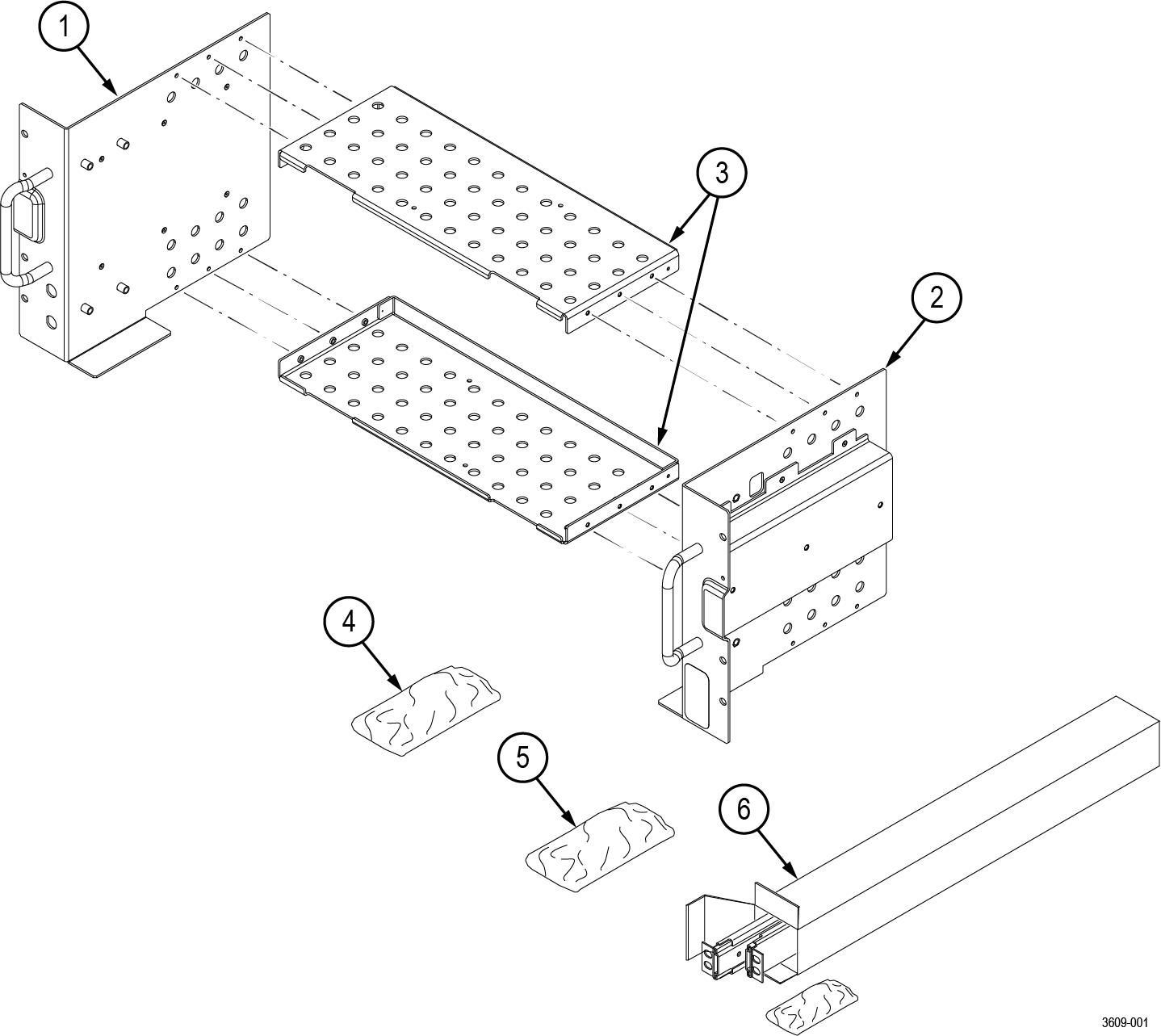 1

3

2

4

5

6

3609-001