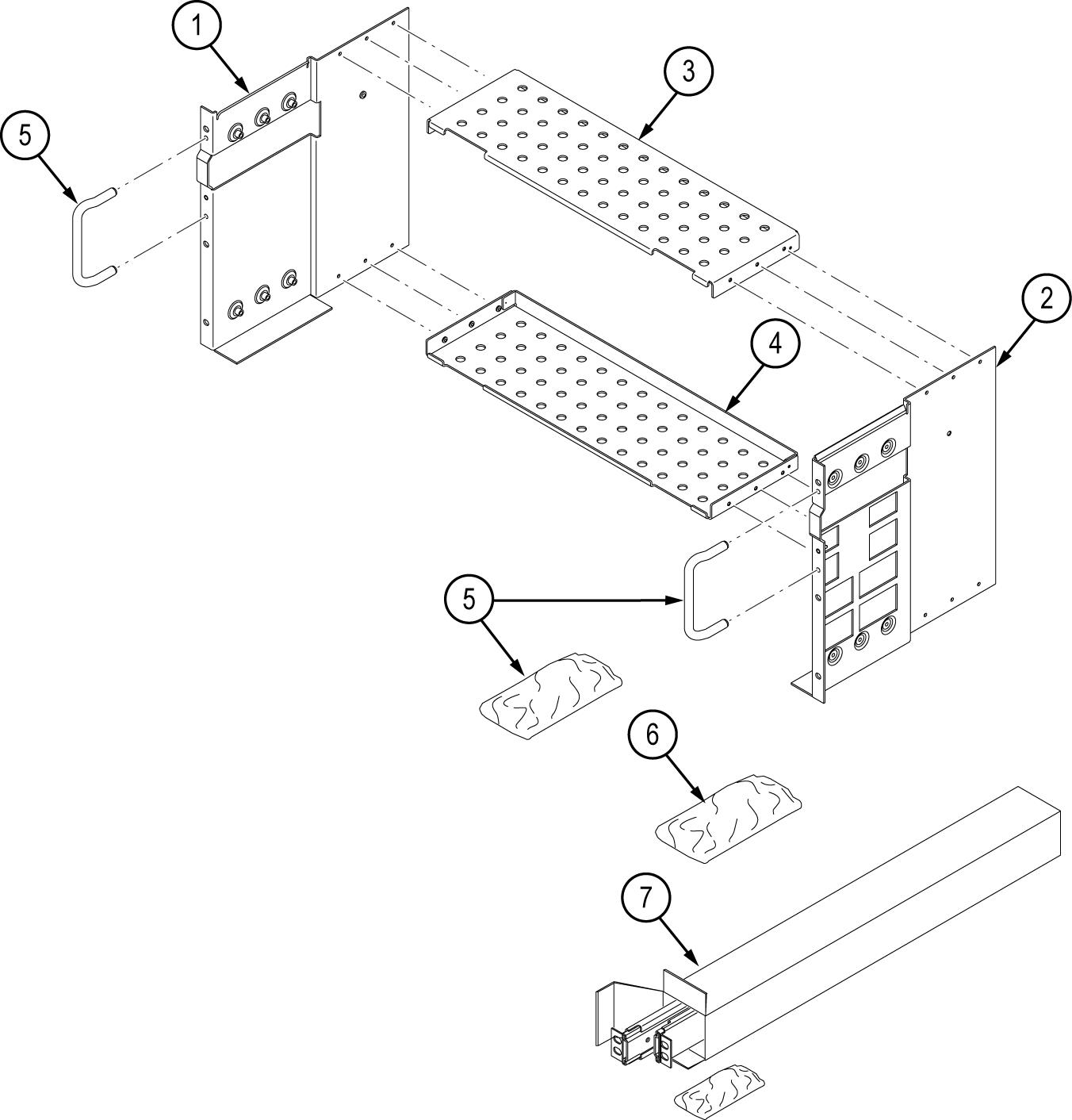 1
5
3
2
4
5
6
7