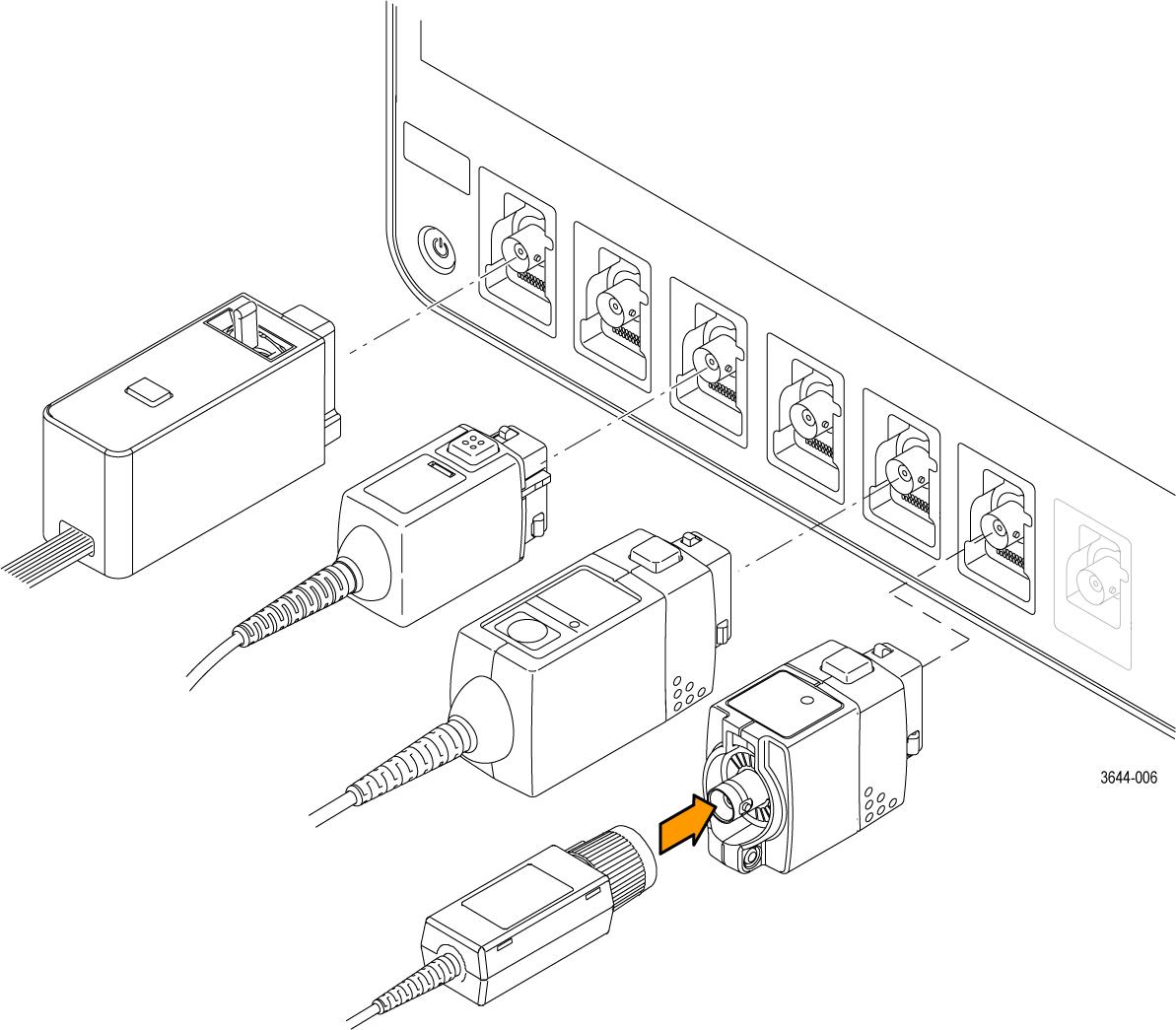 3644-006