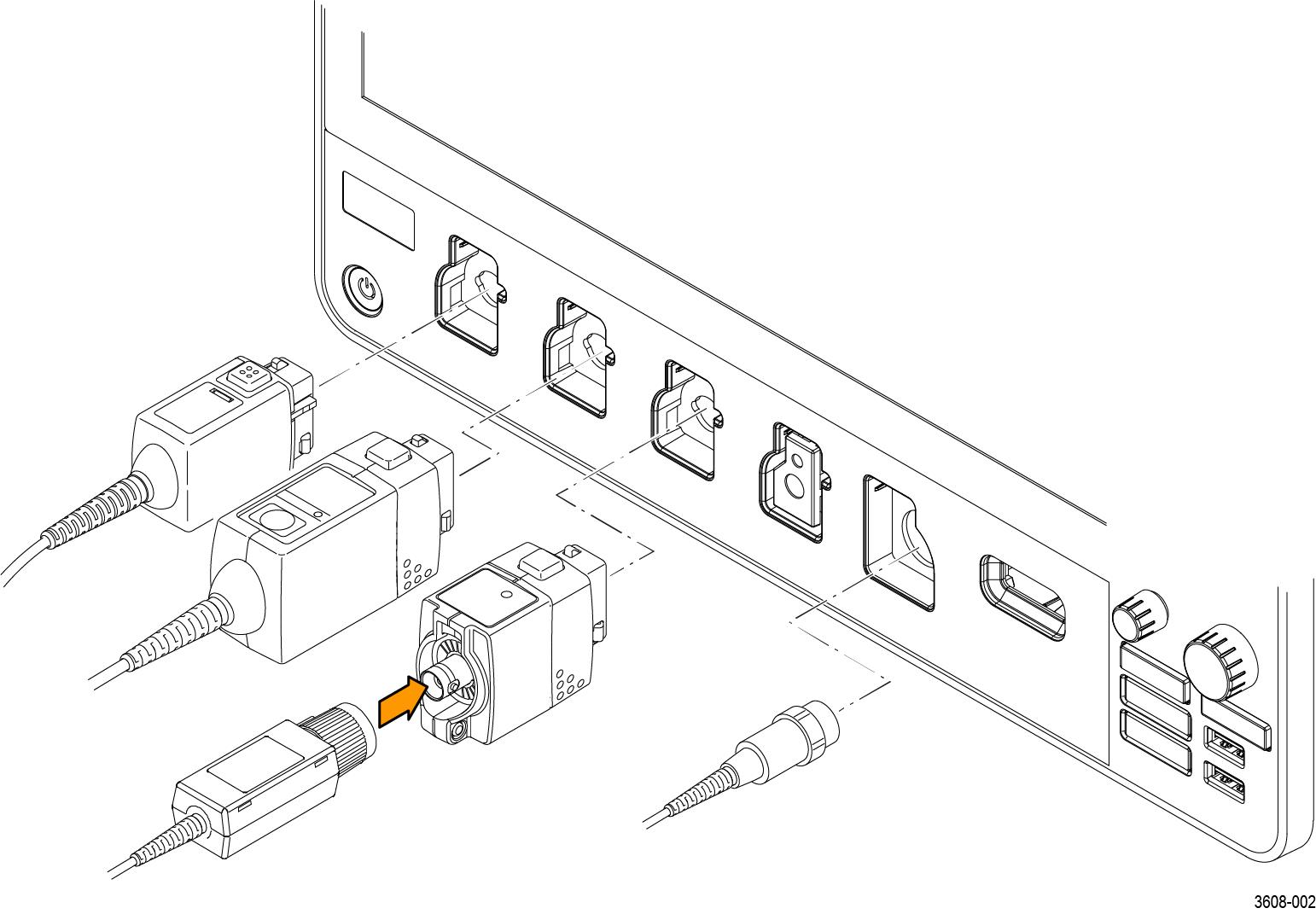 3608-002