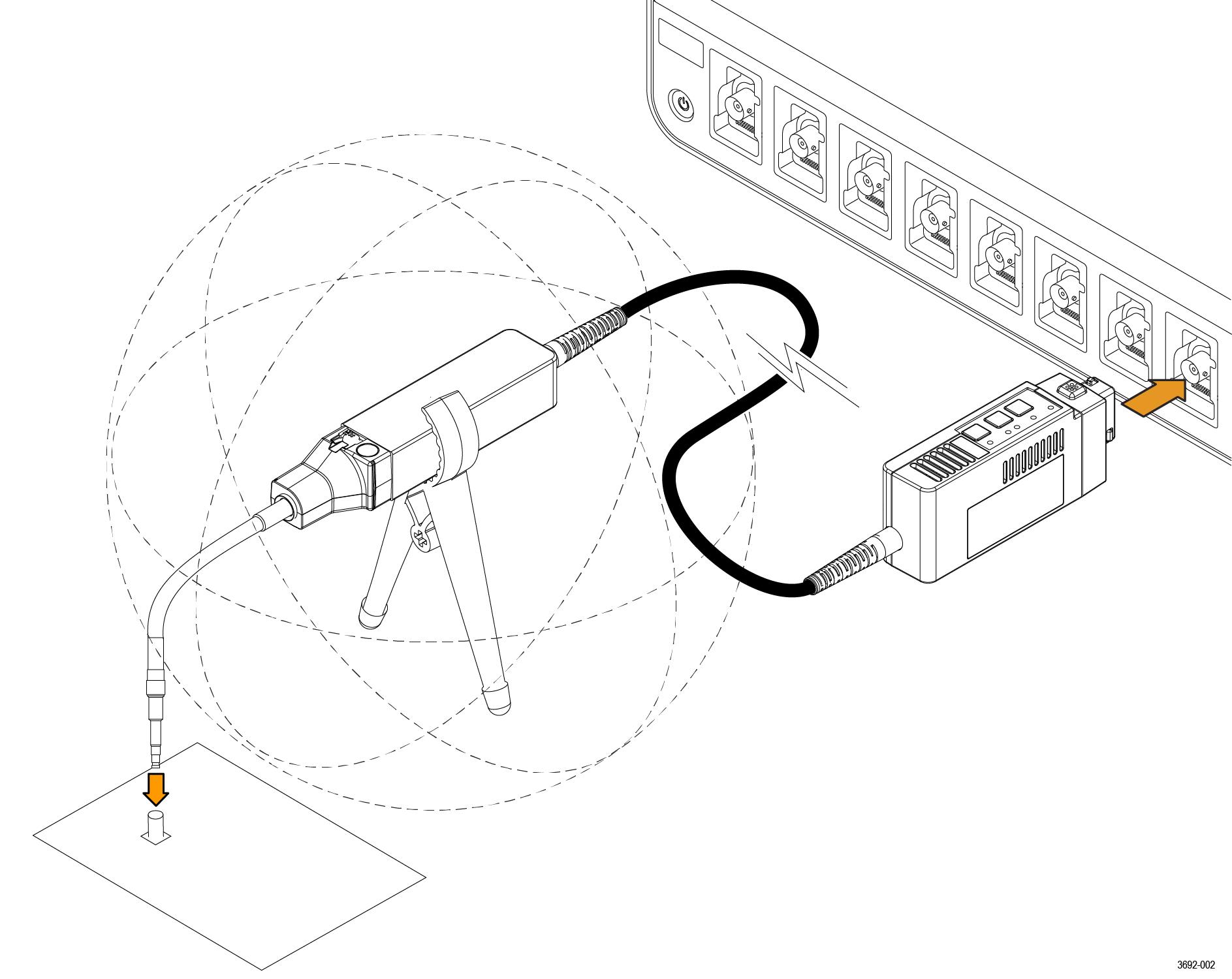 3692-002