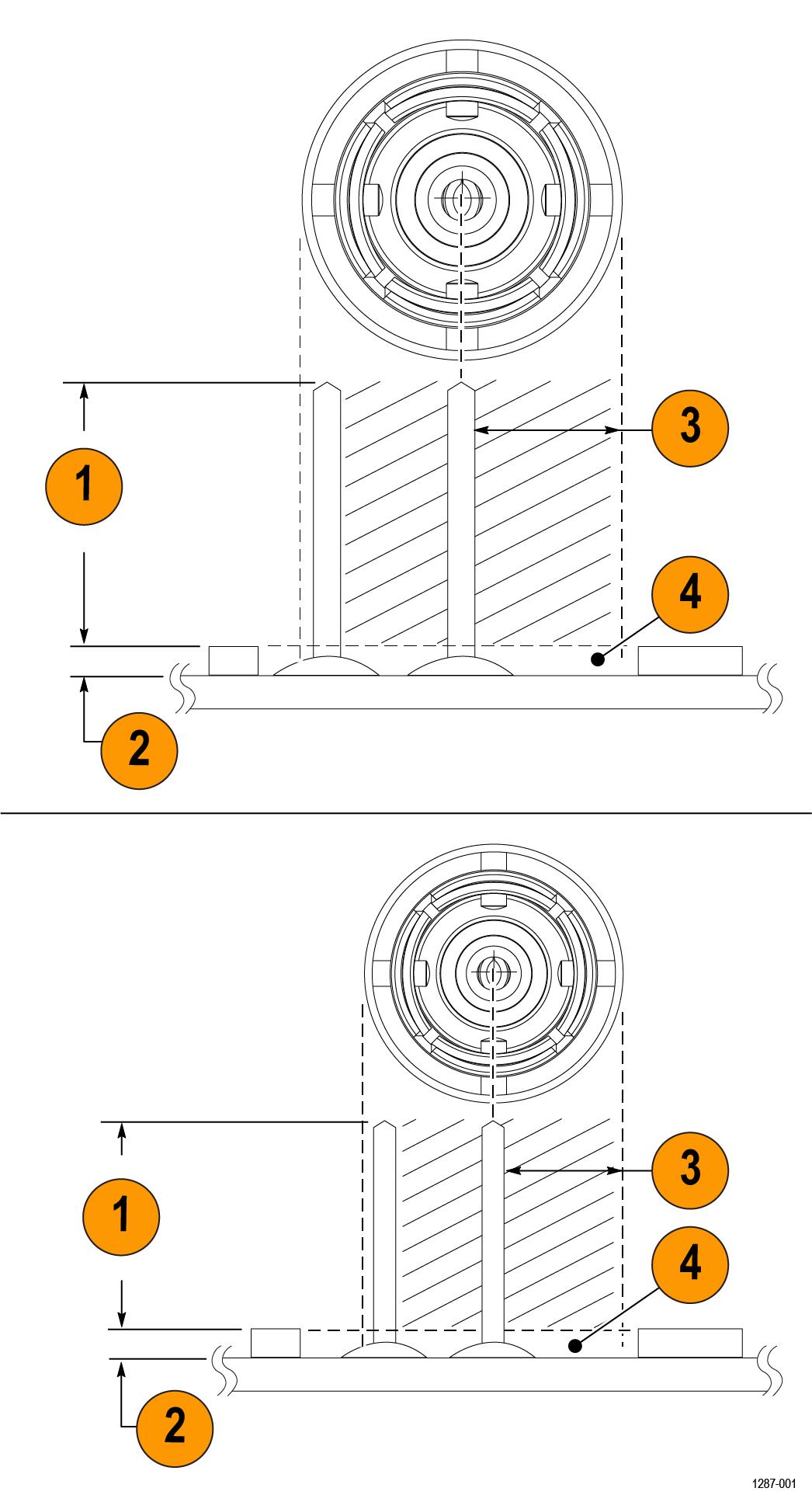 3
1
4
2
3
1
4
2
1287-001