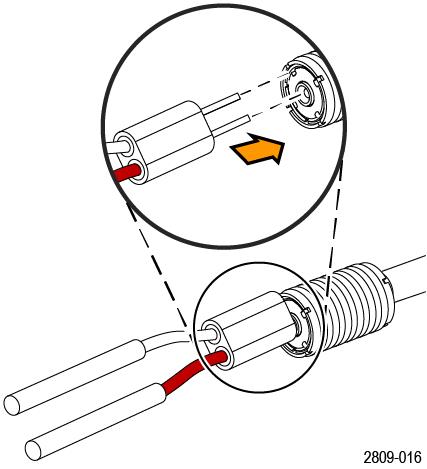 2809-016