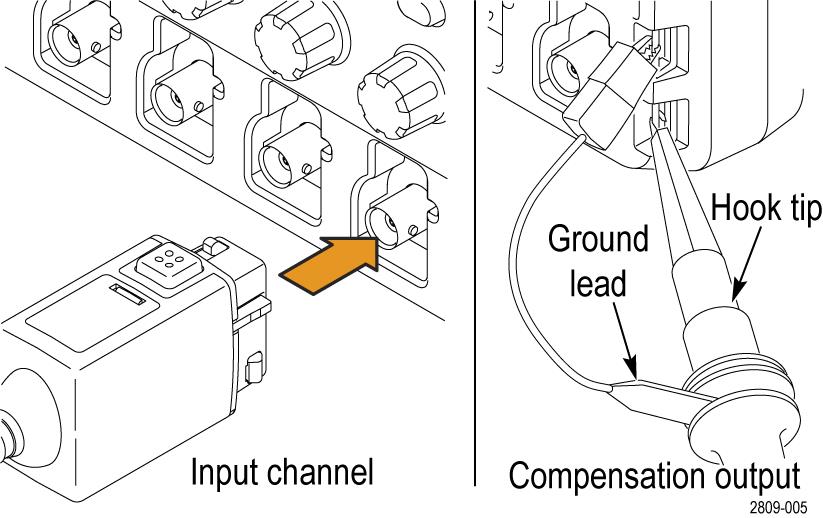 Input channel

Hook tip

Ground lead

Compensation output

2809-005