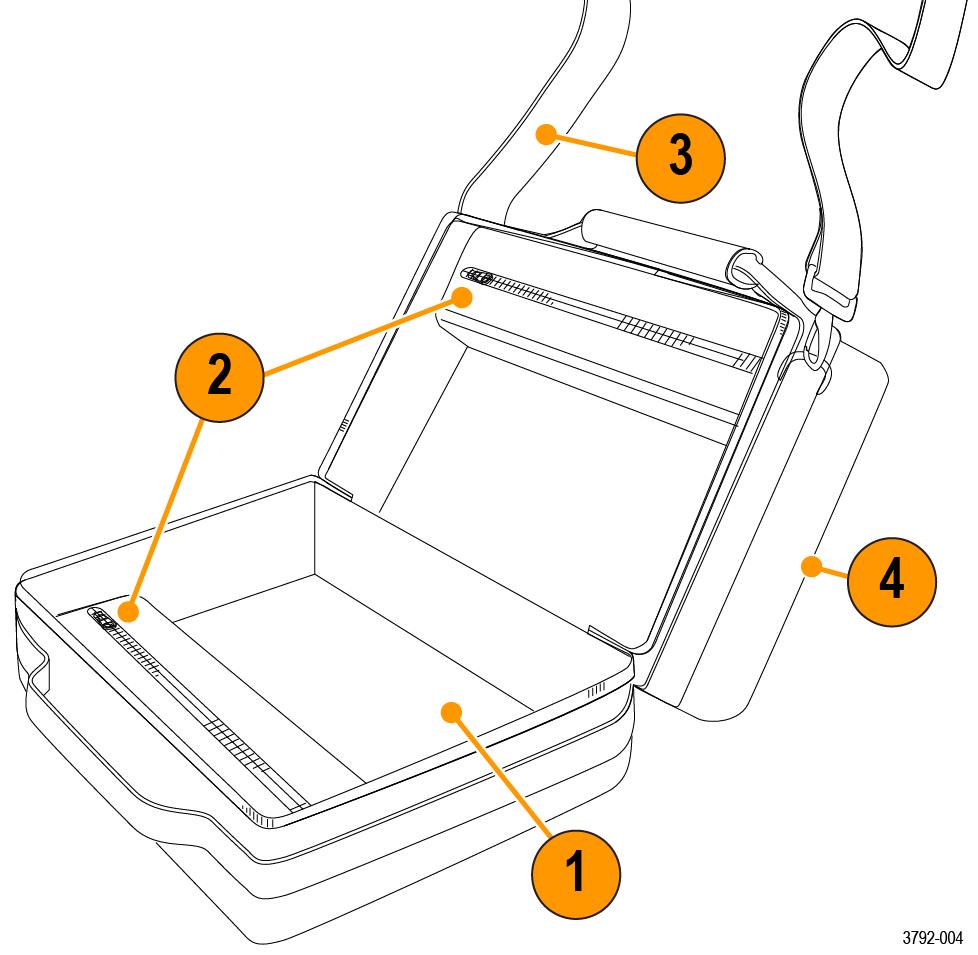 3
2
4
1
3792-004