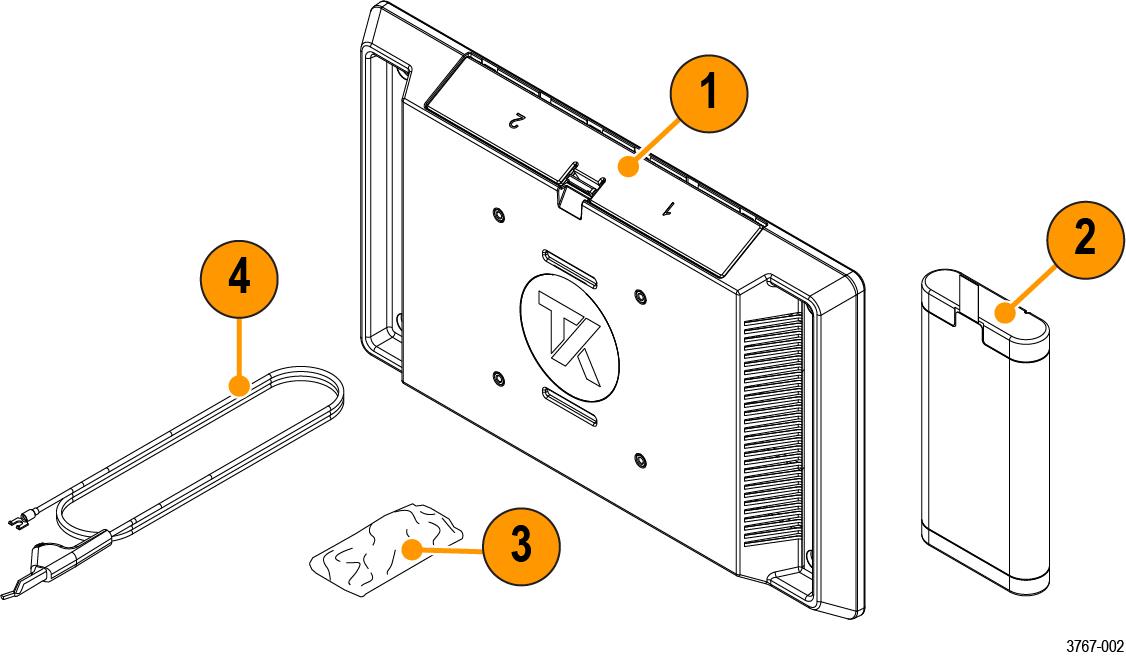 1
2
1
2
4
3
3767-002